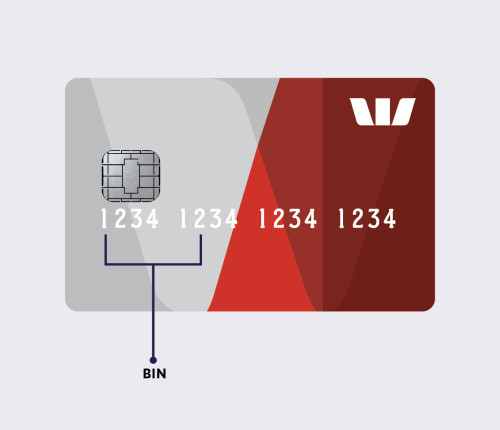 1234 1234 1234 1234

BIN